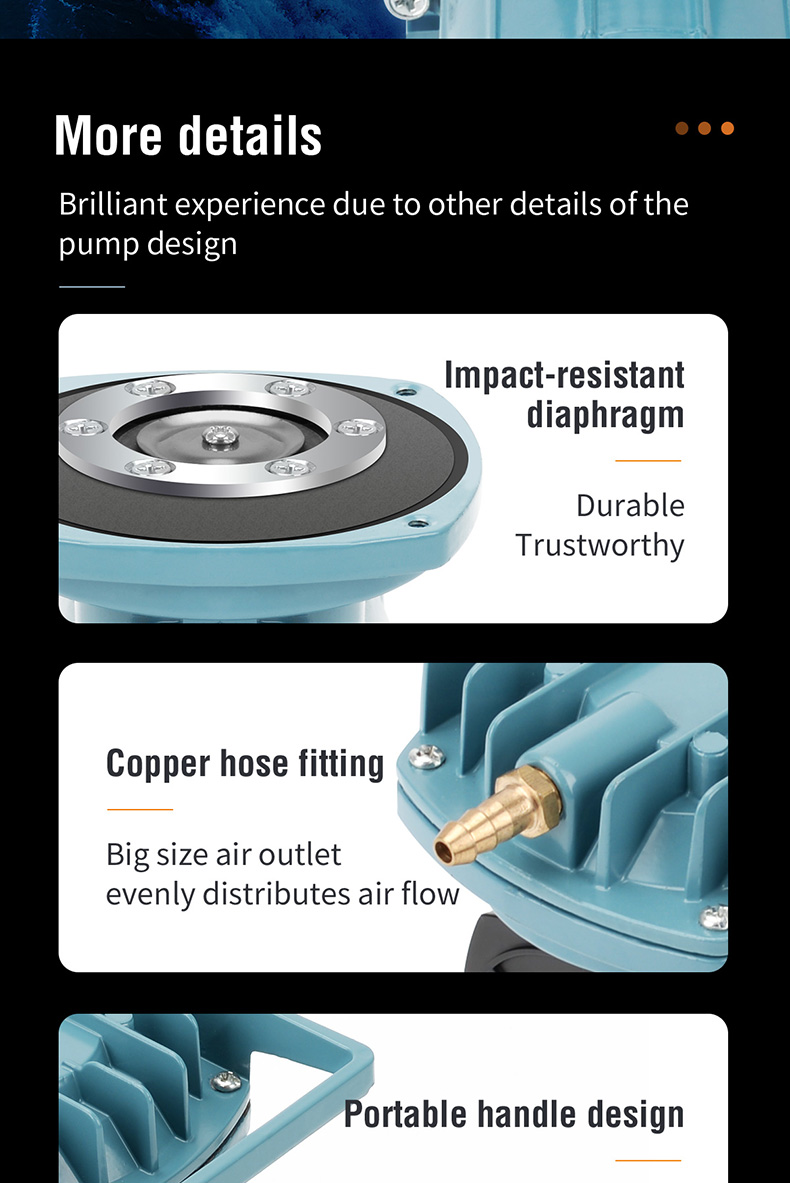 More details

Brilliant experience due to other details of the pump design

Impact-resistant diaphragm

Durable
Trustworthy

Copper hose fitting

Big size air outlet
evenly distributes air flow

Portable handle design