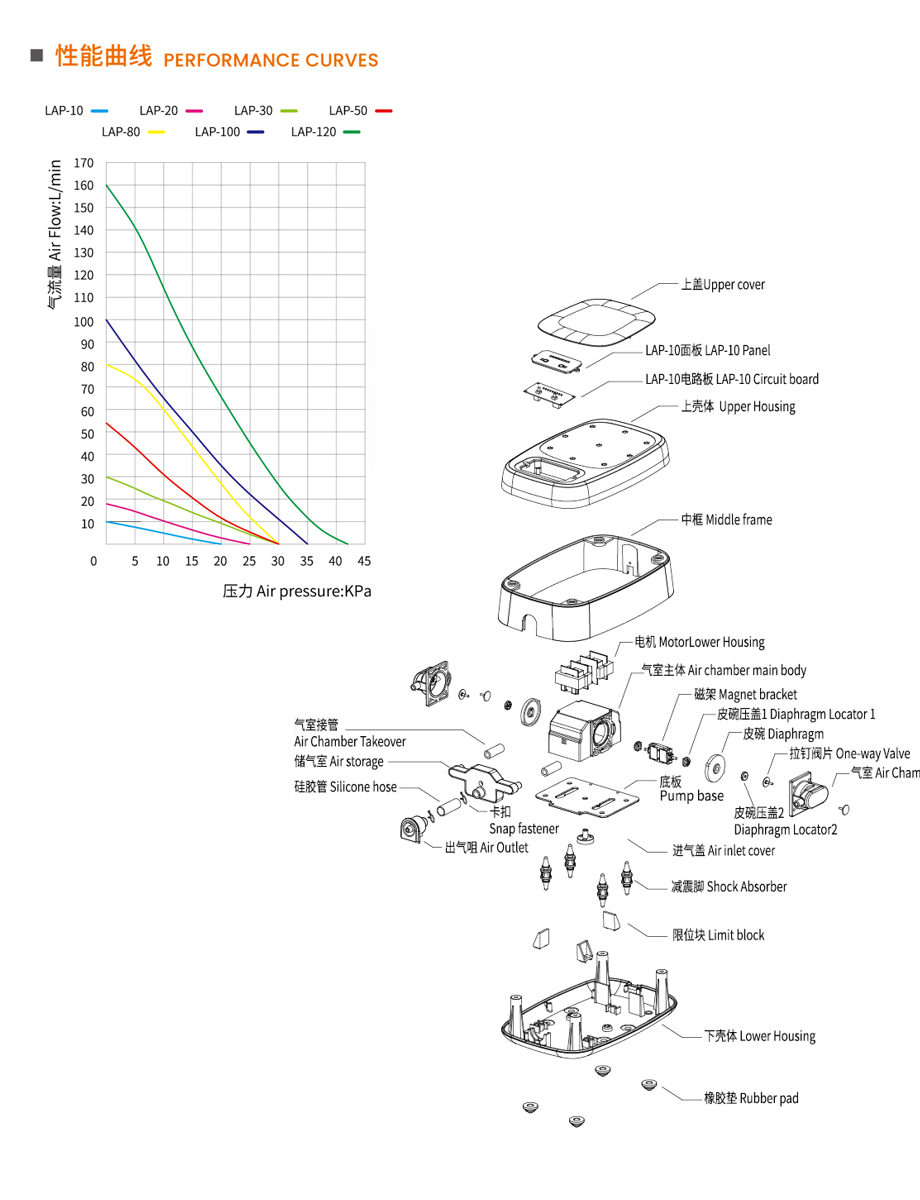 ■ 性能曲线 PERFORMANCE CURVES

LAP-10 LAP-20 LAP-30 LAP-50
LAP-80 LAP-100 LAP-120

气流量 Air Flow:L/min

170
160
150
140
130
120
110
100
90
80
70
60
50
40
30
20
10
0 5 10 15 20 25 30 35 40 45

压力 Air pressure:KPa

上盖Upper cover
LAP-10面板 LAP-10 Panel
LAP-10电路板 LAP-10 Circuit board
上壳体 Upper Housing
中框 Middle frame
电机 MotorLower Housing
气室主体 Air chamber main body
磁架 Magnet bracket
皮碗压盖1 Diaphragm Locator 1
皮碗 Diaphragm
拉钉阀片 One-way Valve
气室 Air Cham
气室接管
Air Chamber Takeover
储气室 Air storage
硅胶管 Silicone hose
卡扣
Snap fastener
底板
Pump base
皮碗压盖2
Diaphragm Locator2
出气咀 Air Outlet
进气盖 Air inlet cover
减震脚 Shock Absorber
限位块 Limit block
下壳体 Lower Housing
橡胶垫 Rubber pad